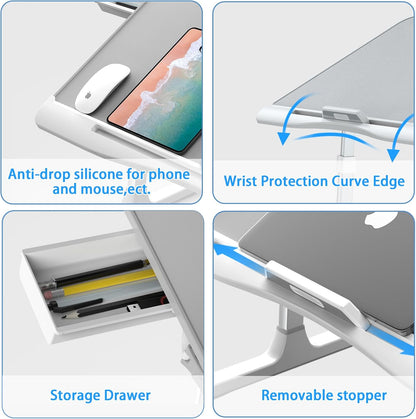 Anti-drop silicone for phone and mouse,ect.

Wrist Protection Curve Edge

Storage Drawer

Removable stopper