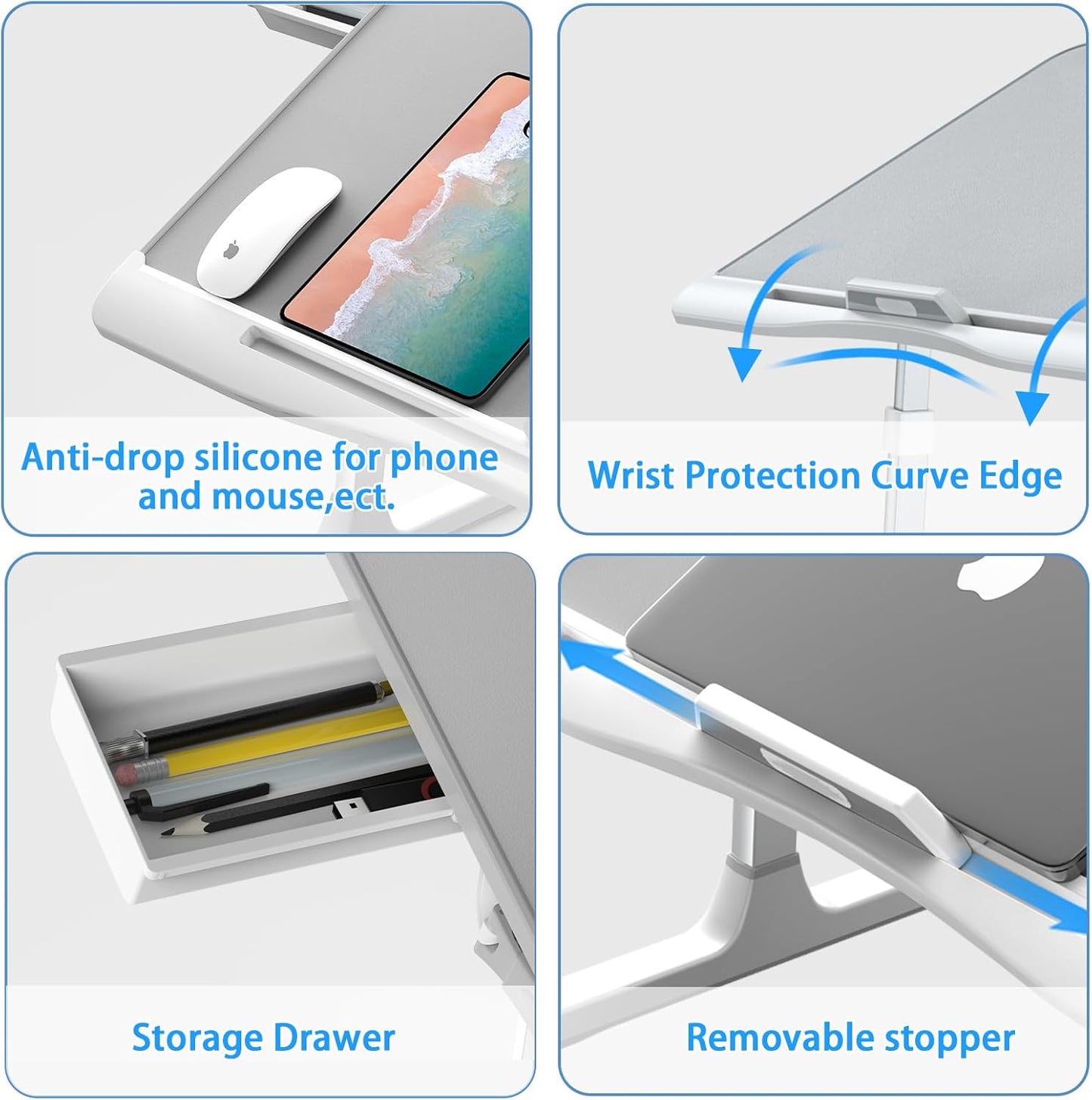 Anti-drop silicone for phone and mouse,ect.

Wrist Protection Curve Edge

Storage Drawer

Removable stopper